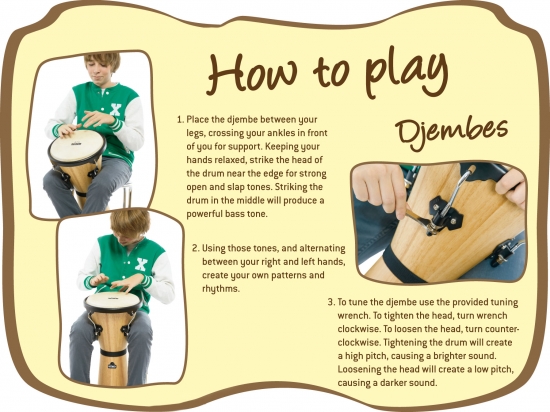 How to play

Djembes

1. Place the djembe between your legs, crossing your ankles in front of you for support. Keeping your hands relaxed, strike the head of the drum near the edge for strong open and slap tones. Striking the drum in the middle will produce a powerful bass tone.

2. Using those tones, and alternating between your right and left hands, create your own patterns and rhythms.

3. To tune the djembe use the provided tuning wrench. To tighten the head, turn wrench clockwise. To loosen the head, turn counter-clockwise. Tightening the drum will create a high pitch, causing a brighter sound. Loosening the head will create a low pitch, causing a darker sound.